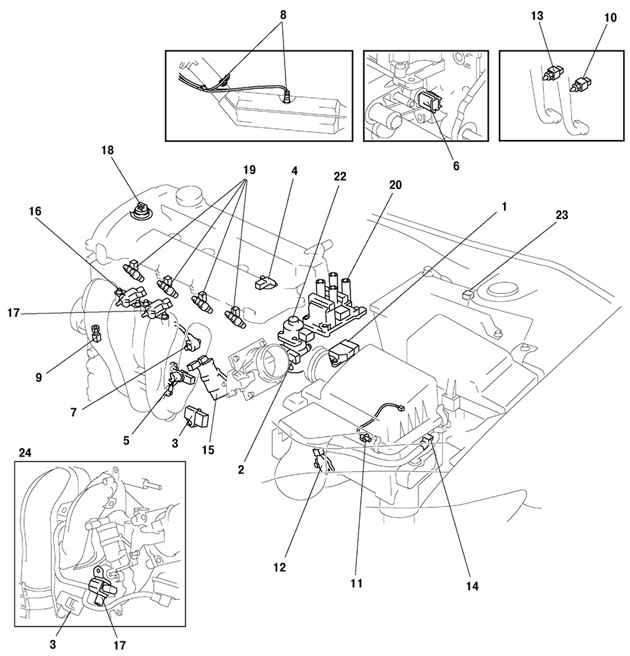 8
13
10
6
18
19
4
22
20
1
23
16
17
9
7
5
3
15
2
24
12
11
14
3
17