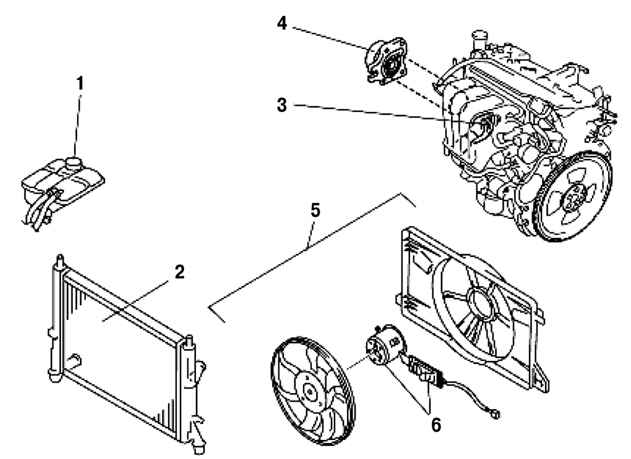 4
1
3
5
2
6