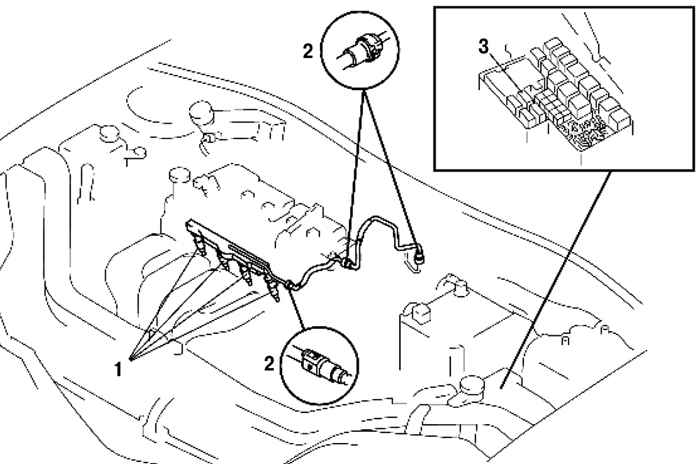 2
3
1
2