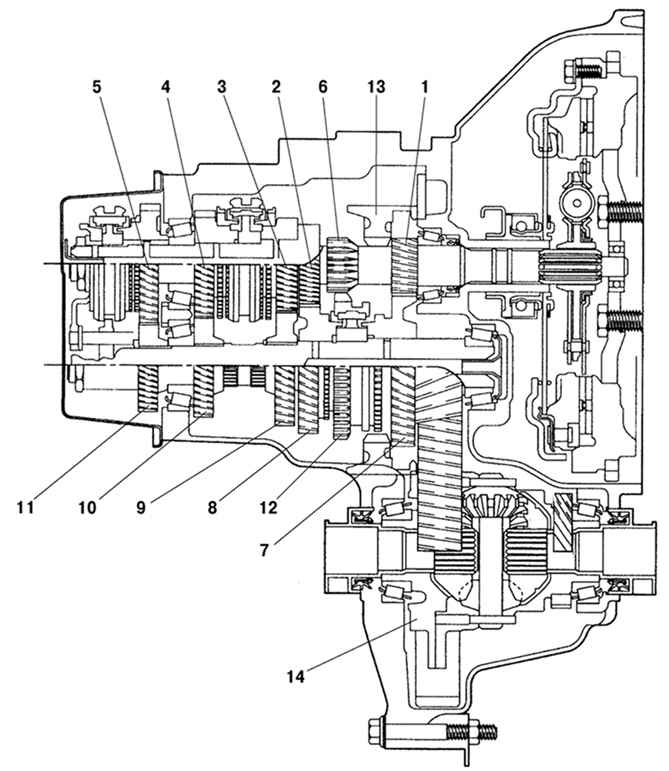 5
4
3
2
6
13
1
11
10
9
8
12
7
14