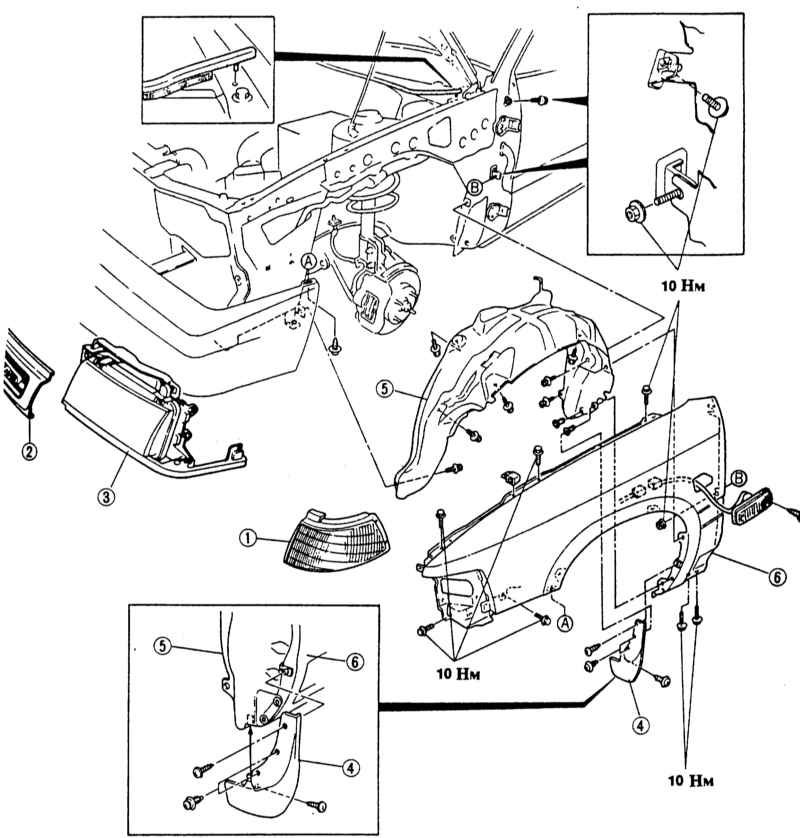 B
A
10 Нм
5
2
3
1
B
6
A
10 Нм
5
6
4
4
10 Нм