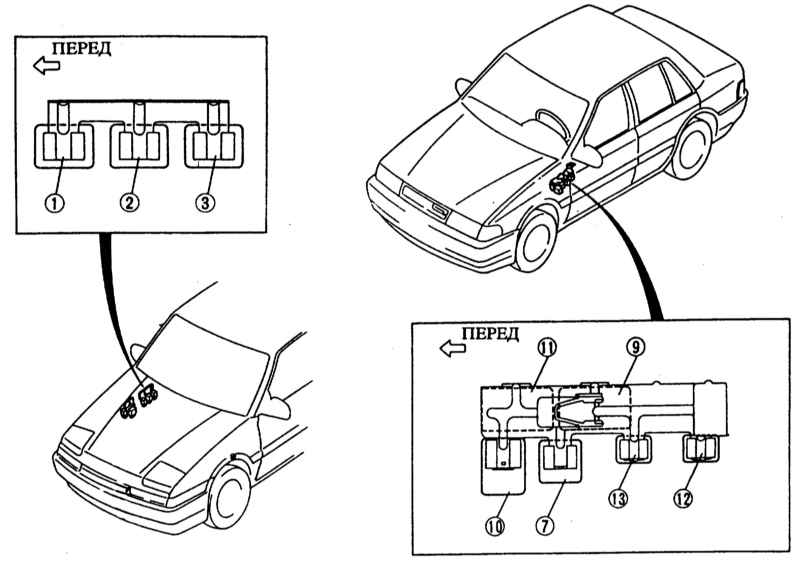 ПЕРЕД

①
②
③

ПЕРЕД

⑪
⑨
⑩
⑦
⑬
⑫