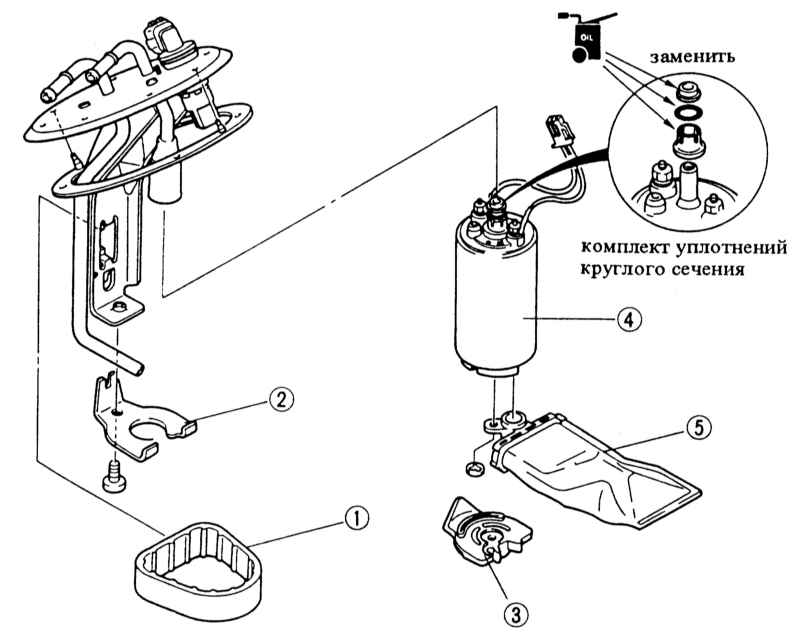 OIL

заменить

комплект уплотнений круглого сечения

4

2

5

1

3