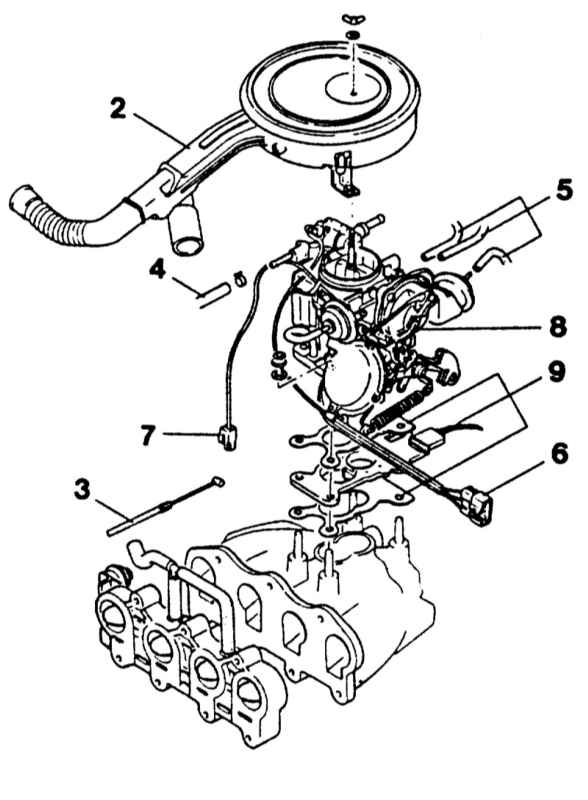 2
5
4
8
9
7
6
3