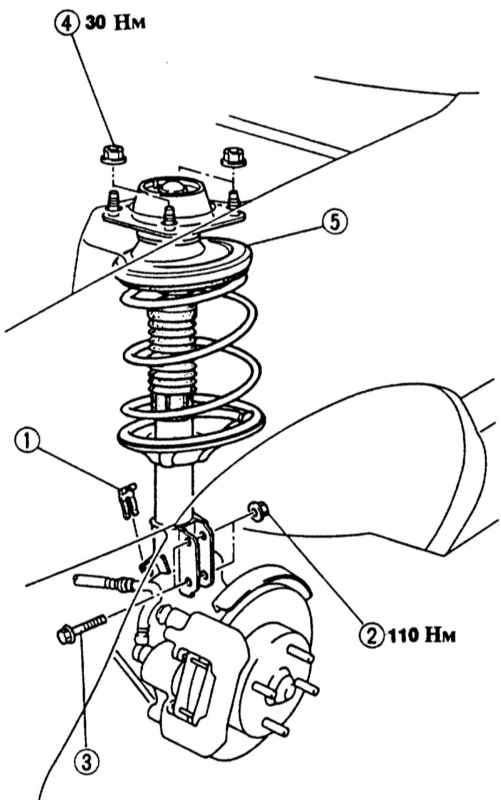 4 30 Нм

5

1

2 110 Нм

3