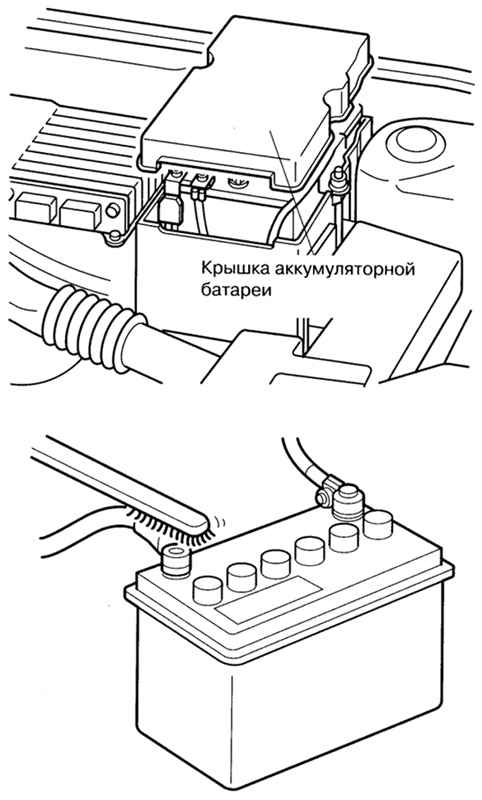 Крышка аккумуляторной батареи