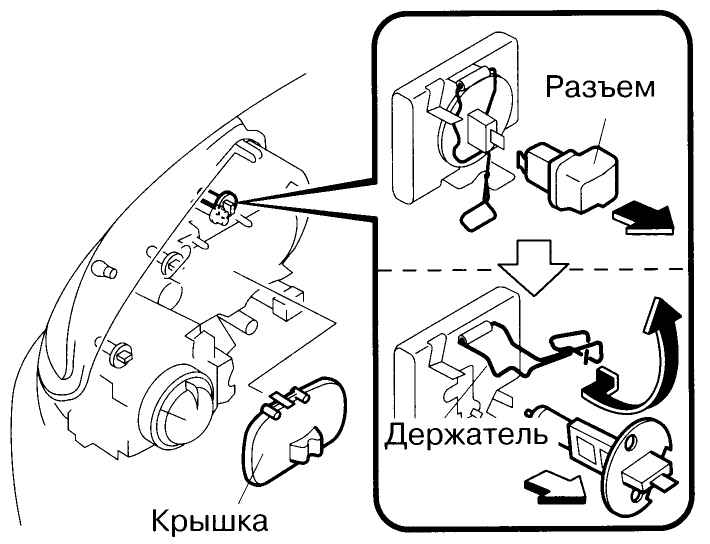 Разъем

Держатель

Крышка