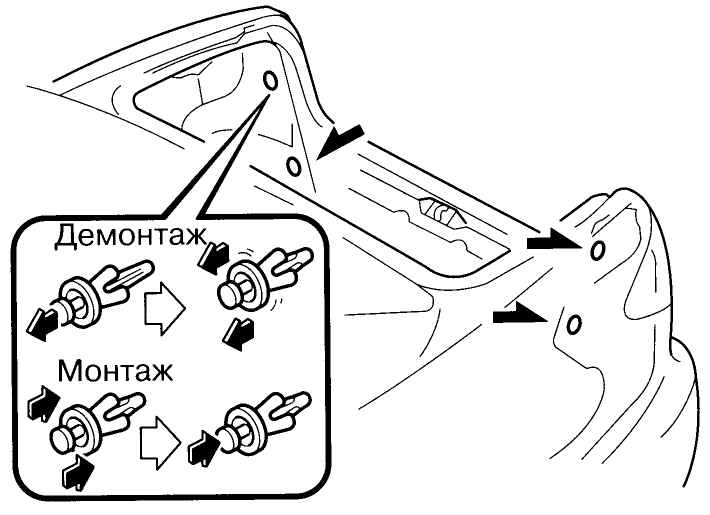 Демонтаж

Монтаж