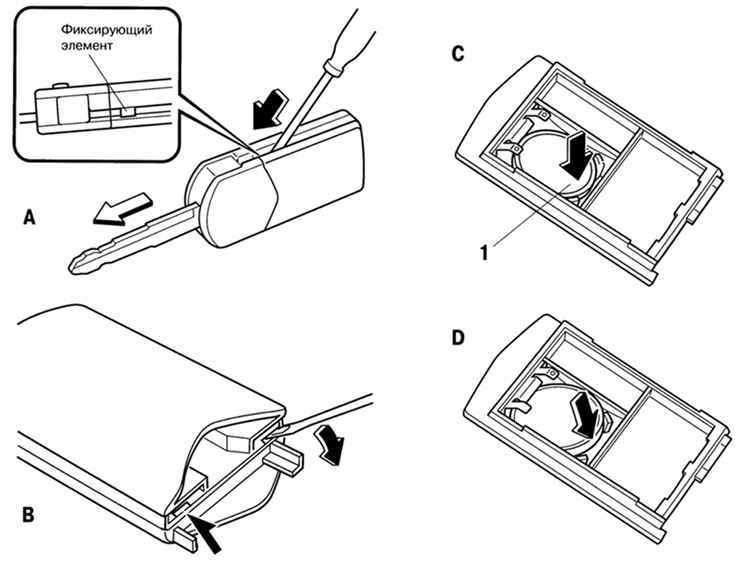 Фиксирующий элемент

A

B

C

1

D