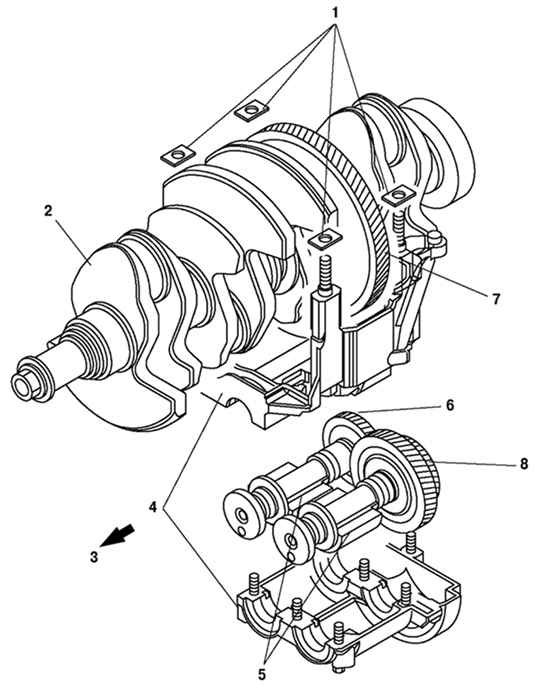 1
2
7
6
8
4
3
5