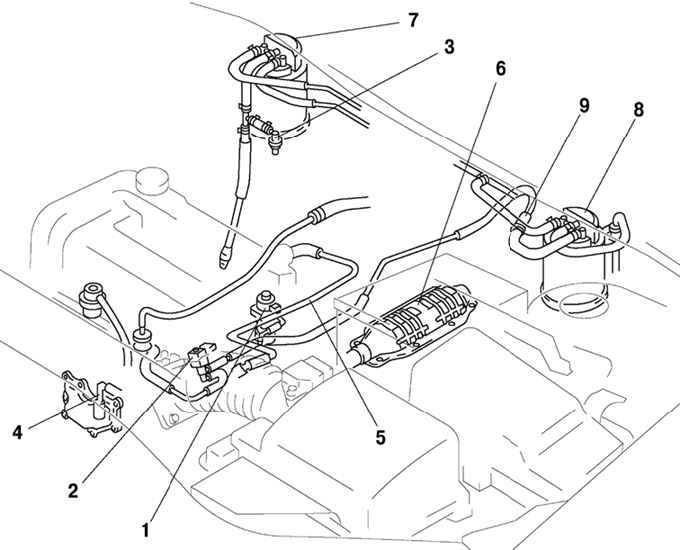 7
3
6
9
8
4
5
2
1