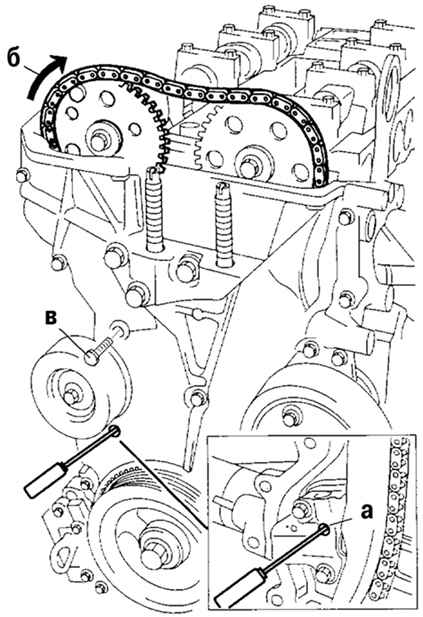 б
в
а