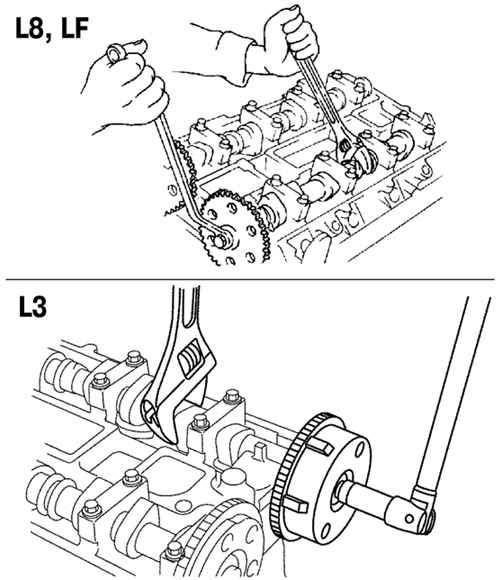 L8, LF

L3