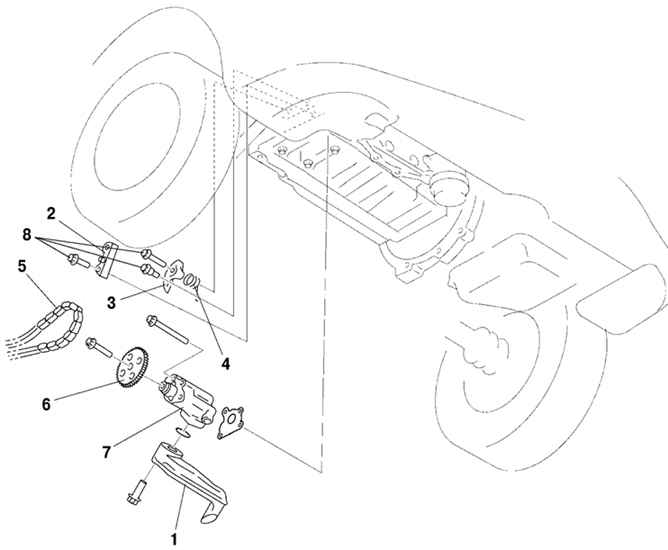 2
8
5
3
4
6
7
1