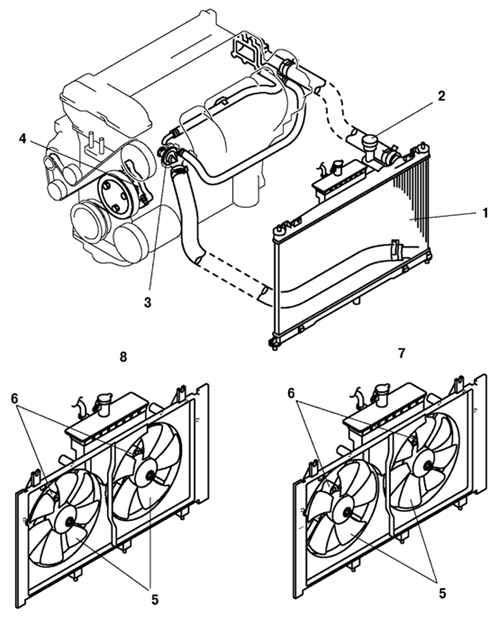 2
4
1
3
8
7
6
6
5
5