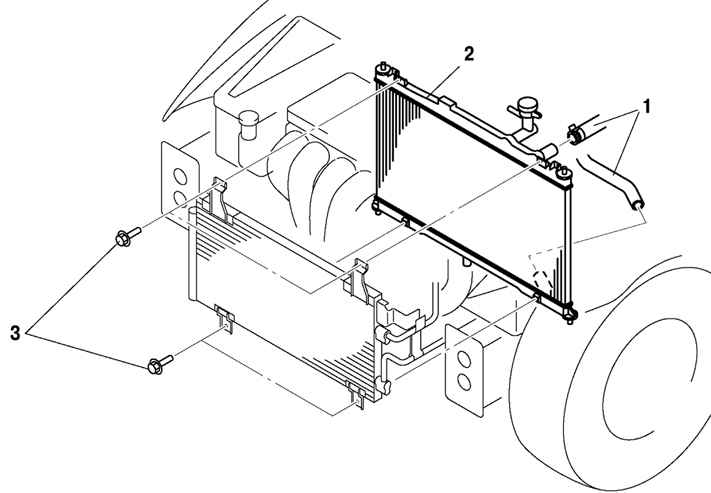 2
1
3