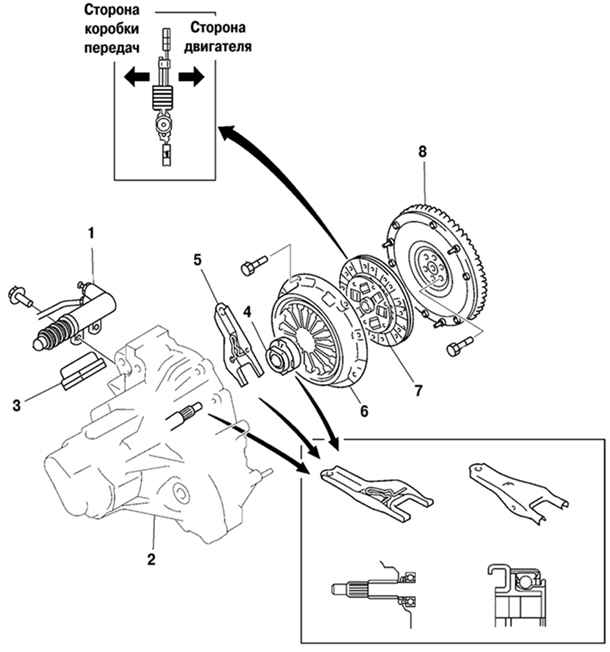 Сторона коробки передач

Сторона двигателя

8

1

5

4

3

7

6

2