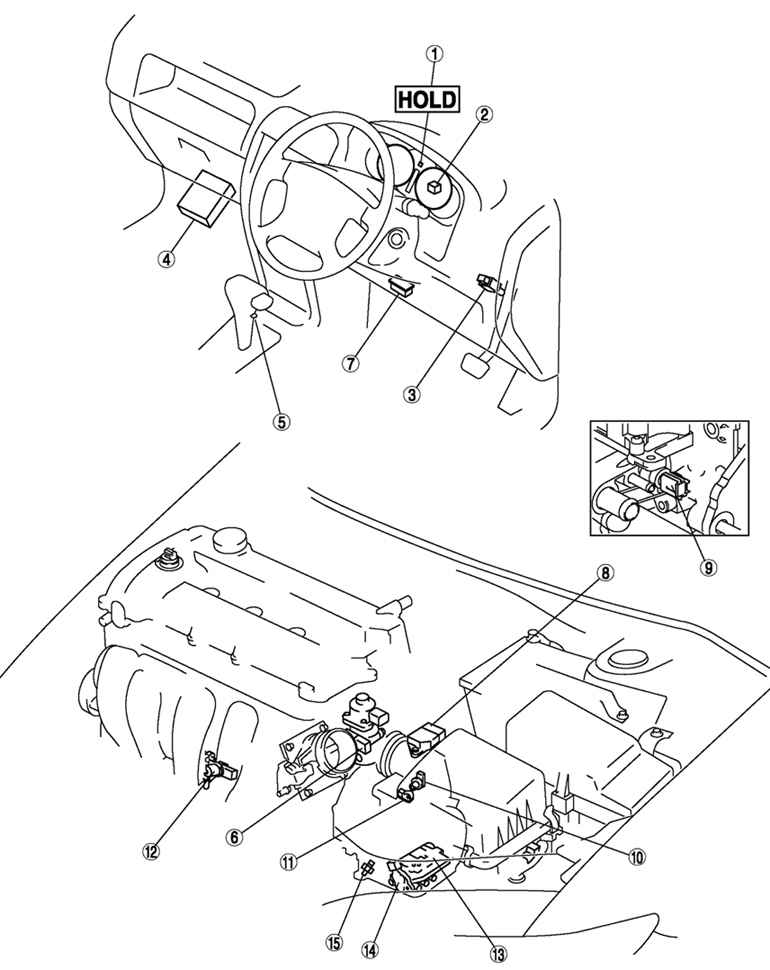 1
HOLD
2
4
7
3
5
9
8
12
6
11
10
15
14
13