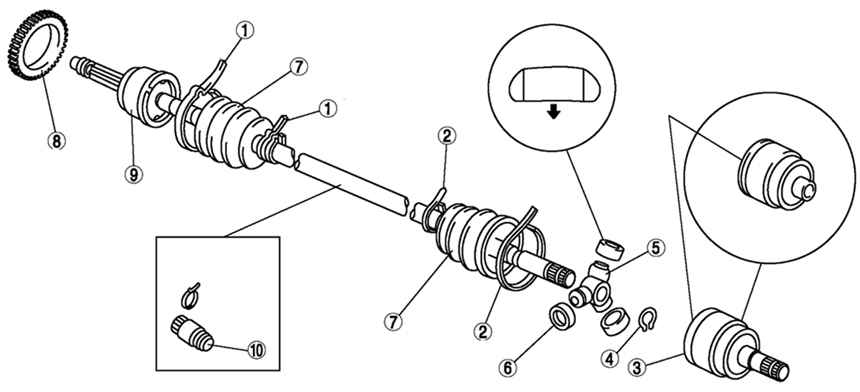 1
7
1
8
9
2
5
7
2
6
4
3
10