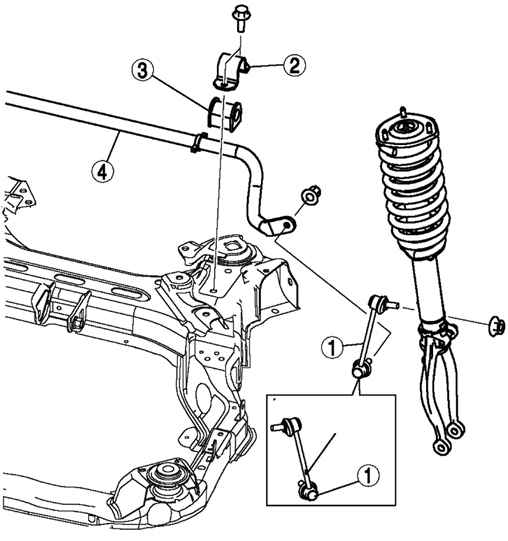 2
3
4
1
1