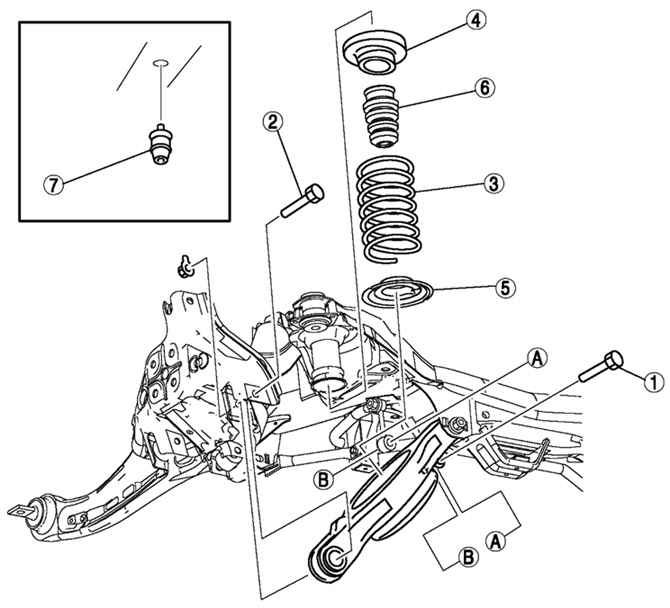 7
2
4
6
3
5
A
1
B
A
B