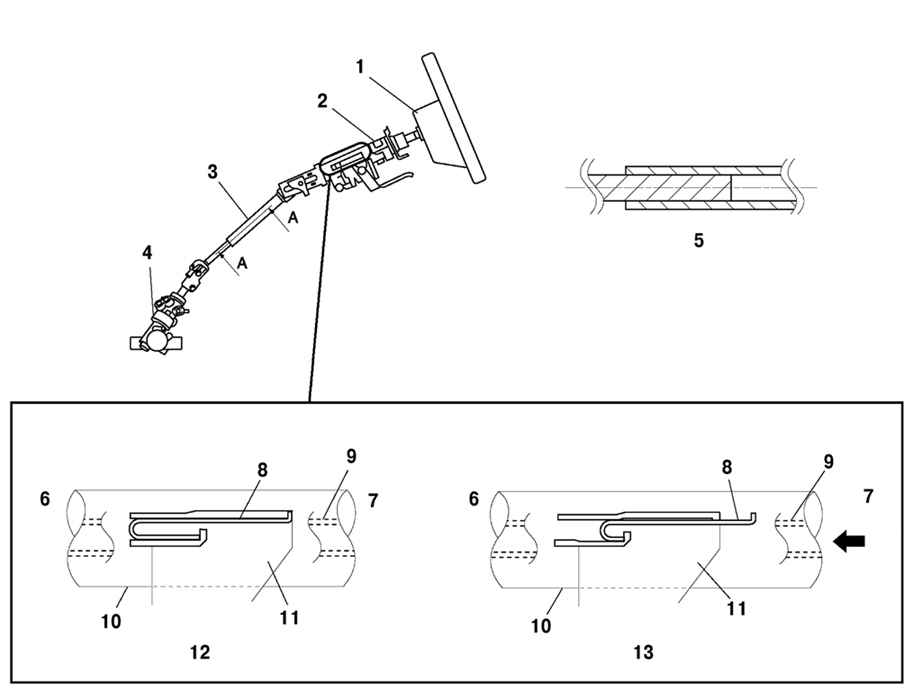 1
2
3
A
A
4
5
6
8
9
7
10
11
12
6
8
9
7
10
11
13