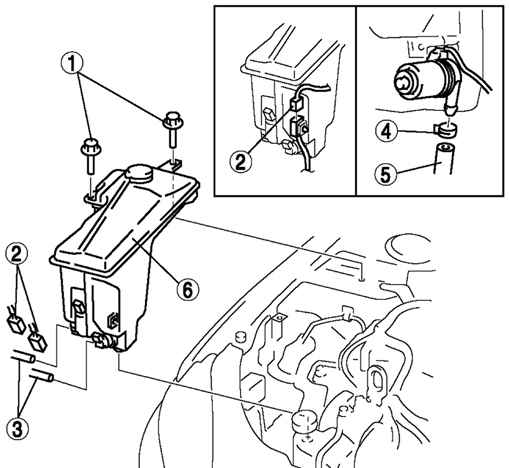 1
2
4
5
2
6
3