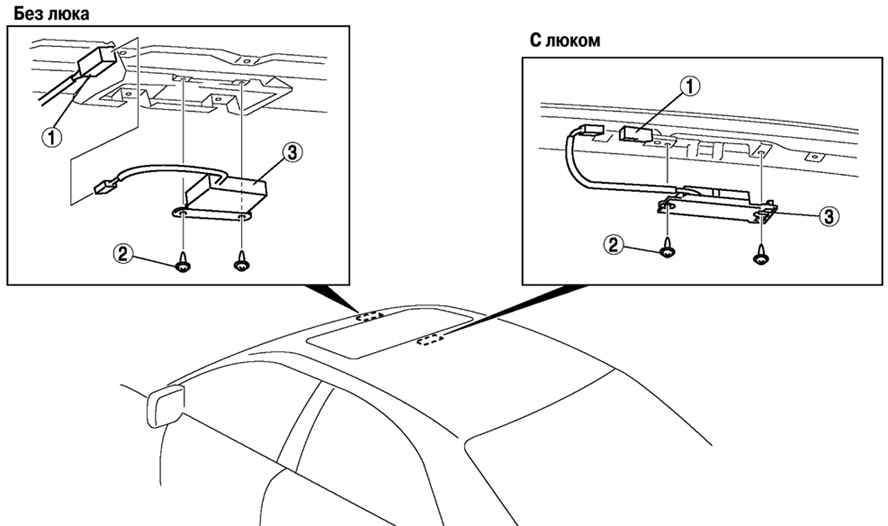 Без люка

1

3

2

С люком

1

3

2