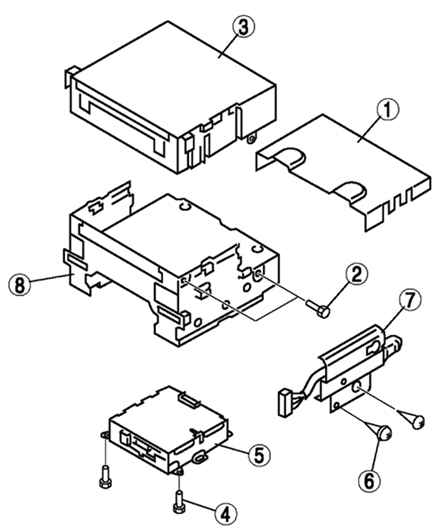 3
1
8
2
7
5
6
4