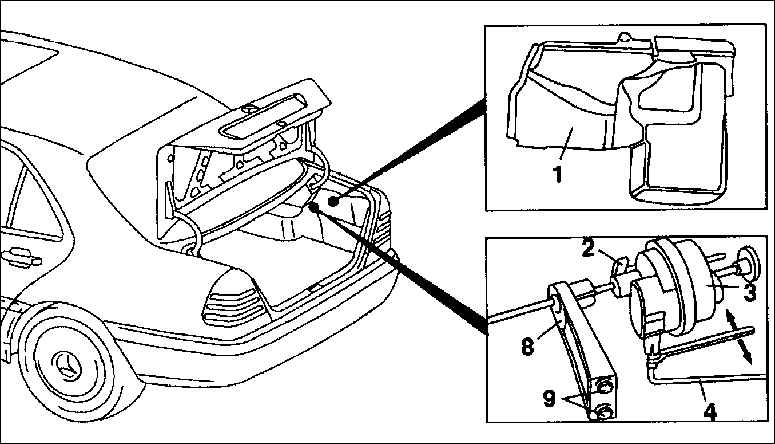 1
2
3
8
9
4