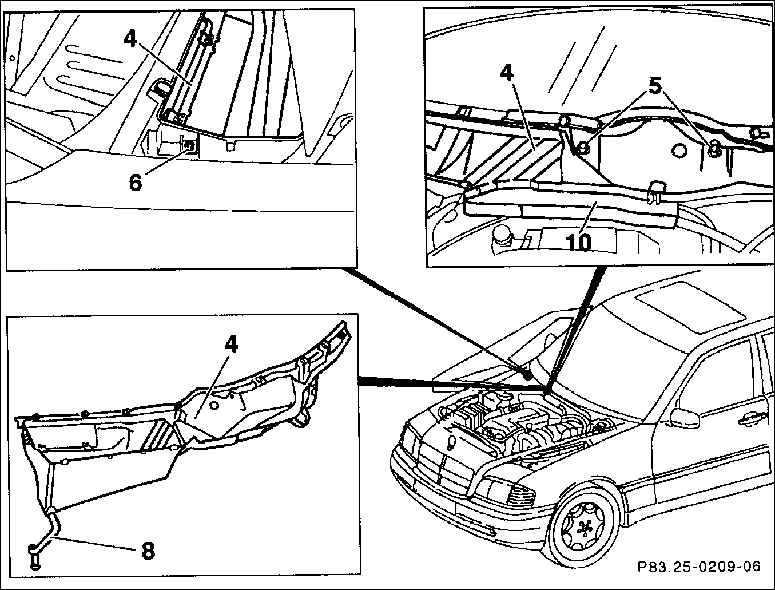 4
6
4
5
10
4
8
P83.25-0209-06