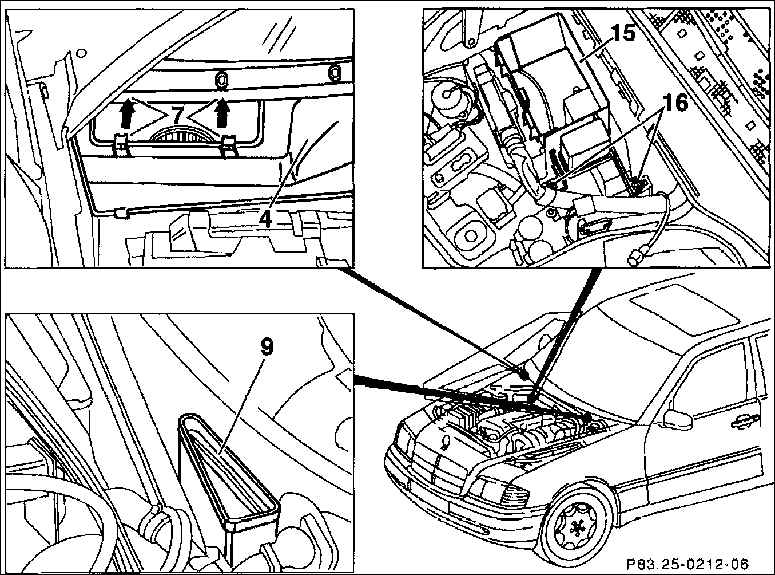 7
4
15
16
9
P83.25-0212-06