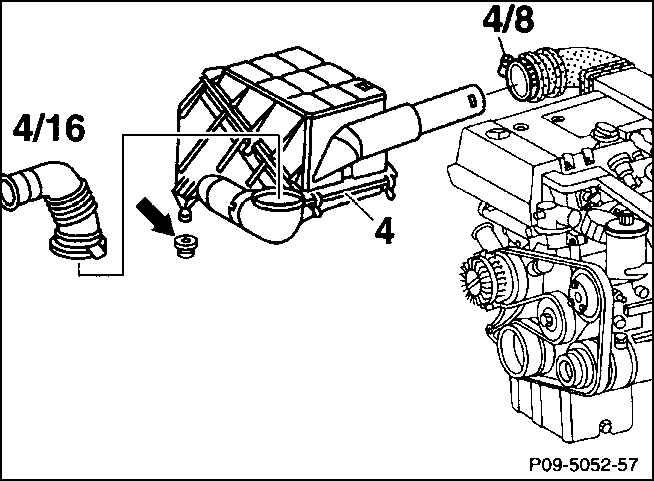 4/8

4/16

4

P09-5052-57