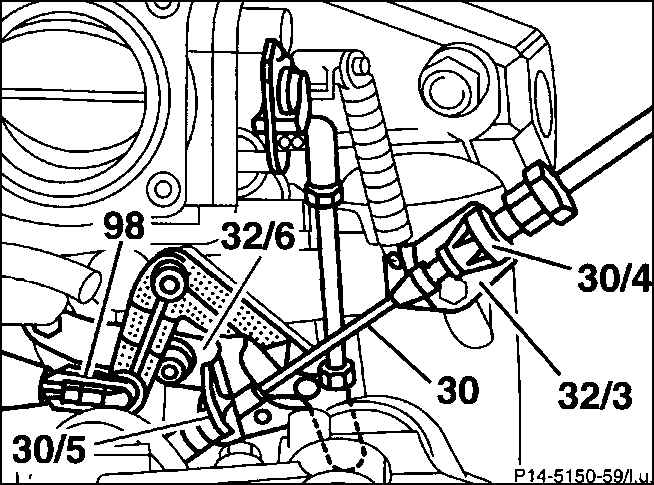 98
32/6
30/4
30
32/3
30/5
P14-5150-59/I.u