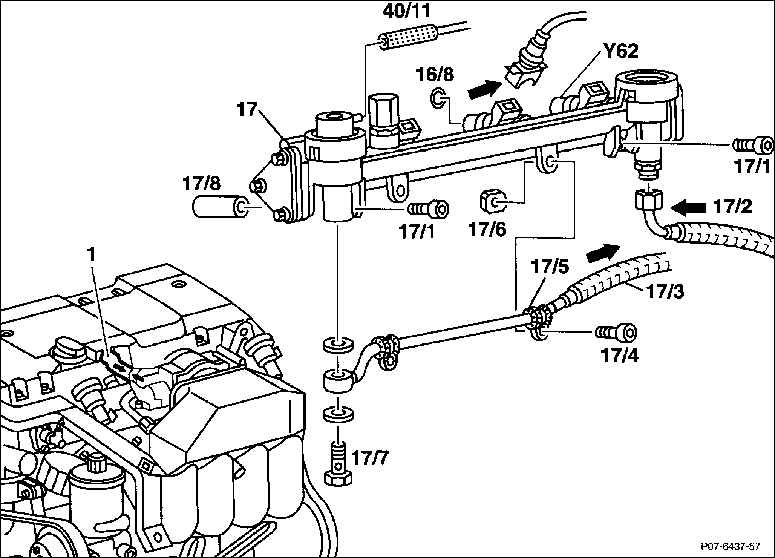 40/11
Y62
16/8
17
17/1
17/8
17/1
17/6
17/2
1
17/5
17/3
17/4
17/7
P07-6437-57