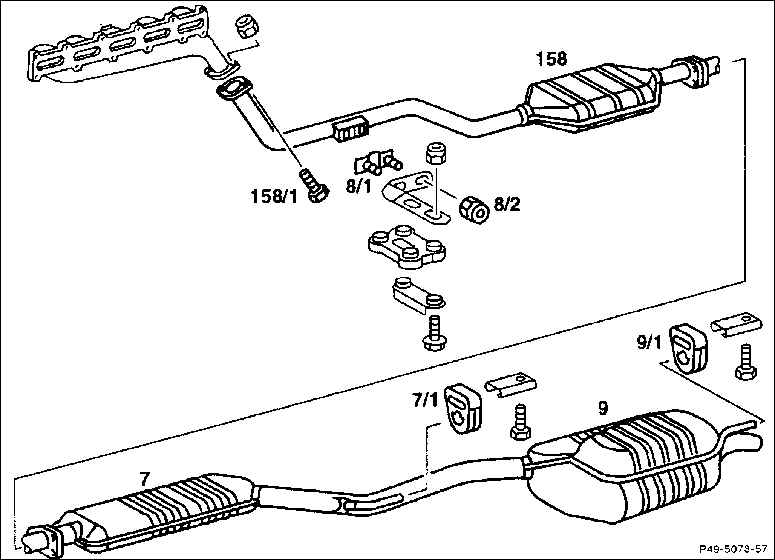 158

158/1

8/1

8/2

9/1

7/1

9

7

P49-5073-57