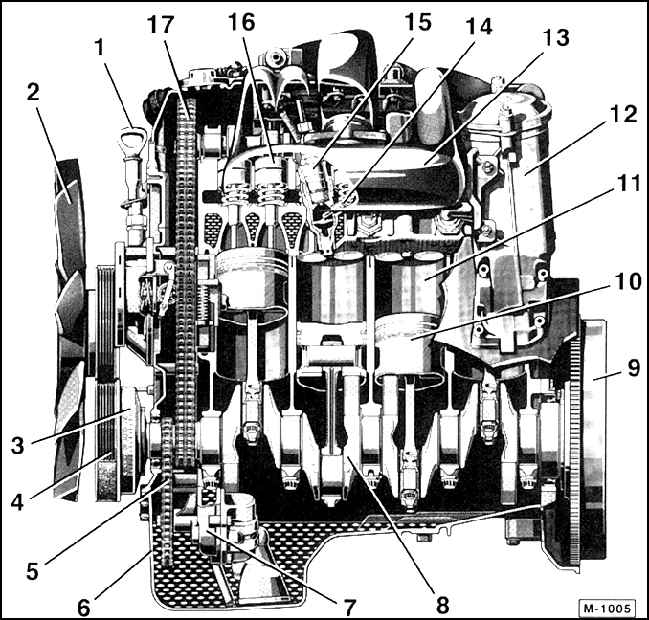 17
16
15
14
13
1
2
12
11
10
9
3
4
5
6
7
8
M-1005