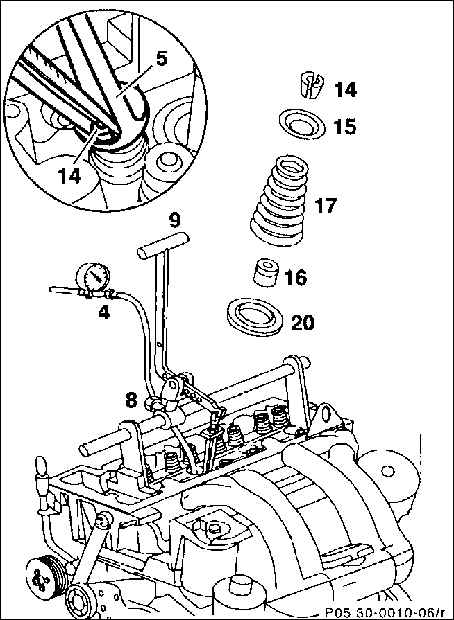 5
14
14
15
17
9
16
4
20
8
P05 30-0010-06/r