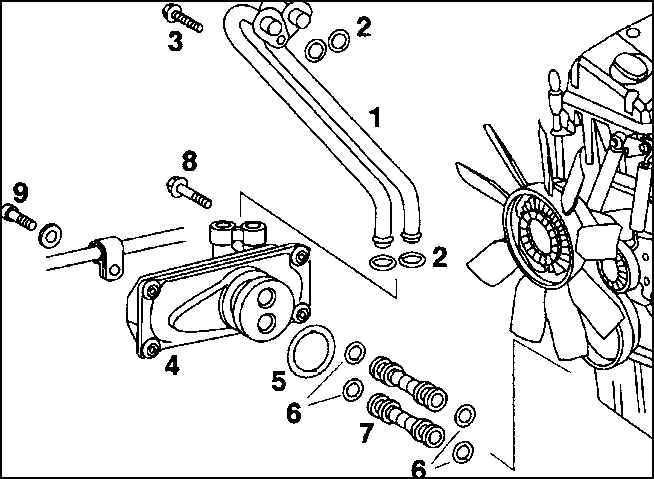 3
2
1
8
9
2
4
5
6
7
6