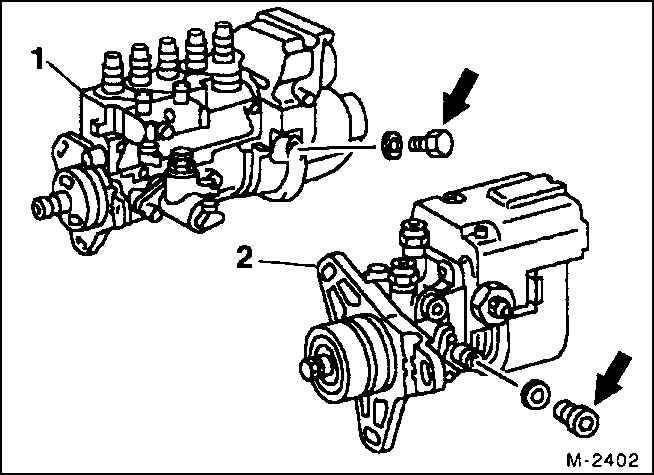 1
2
M-2402