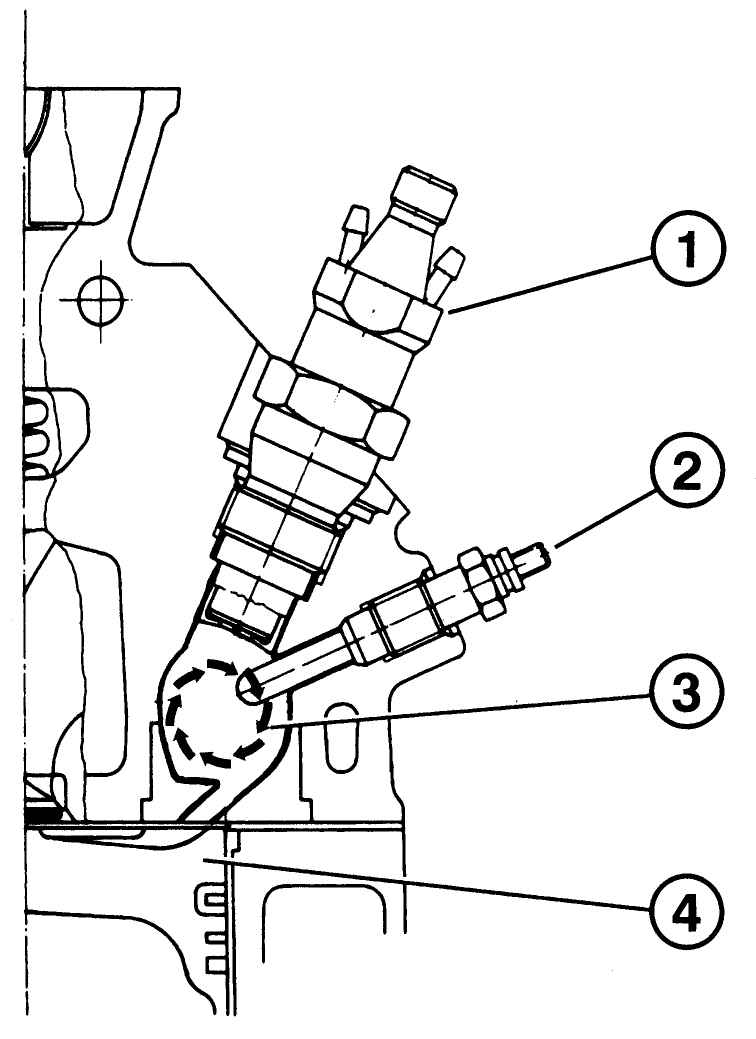 1
2
3
4