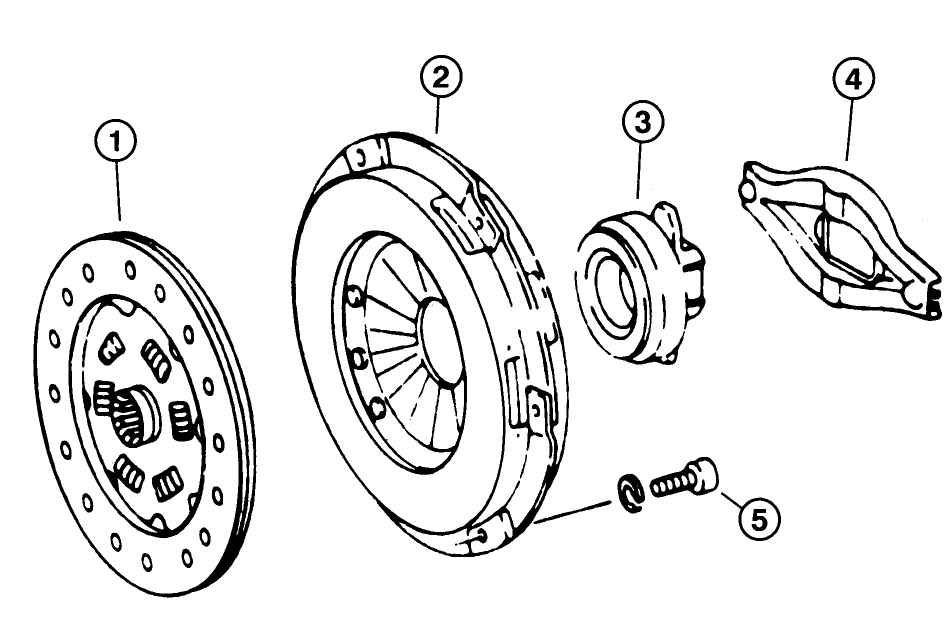 1
2
3
4
5