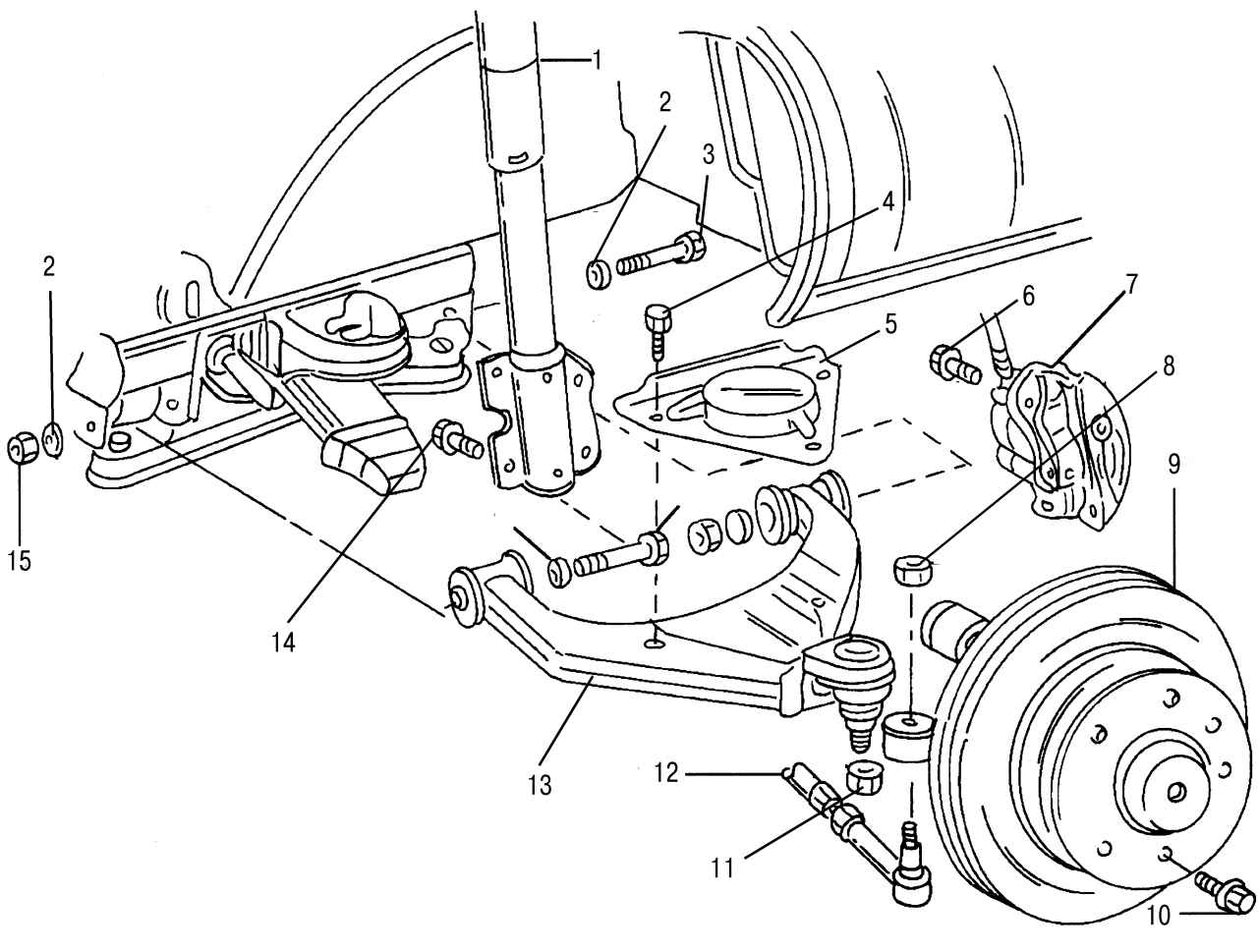 1
2
3
4
2
5
6
7
8
9
15
14
13
12
11
10