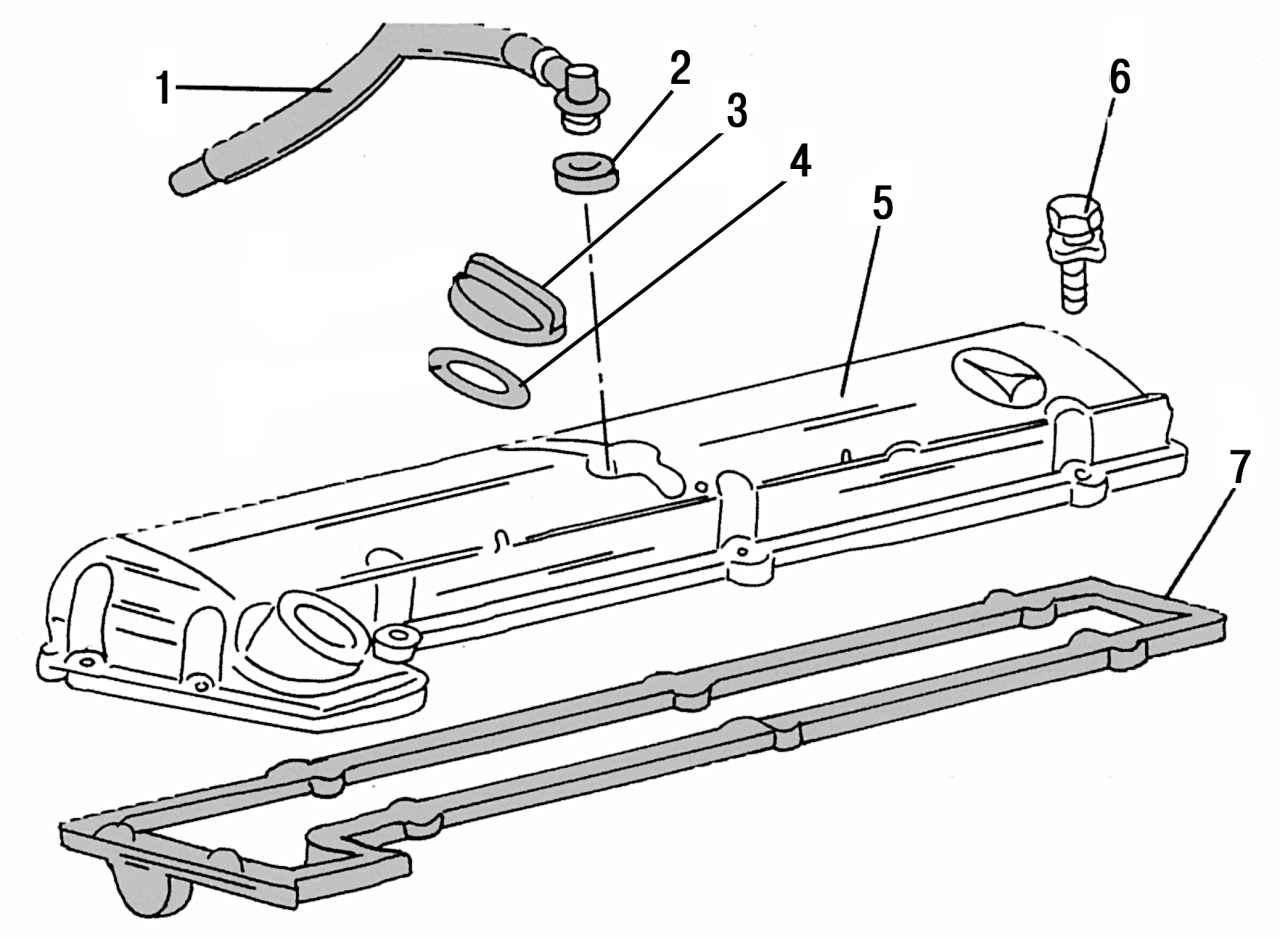 1
2
3
4
5
6
7