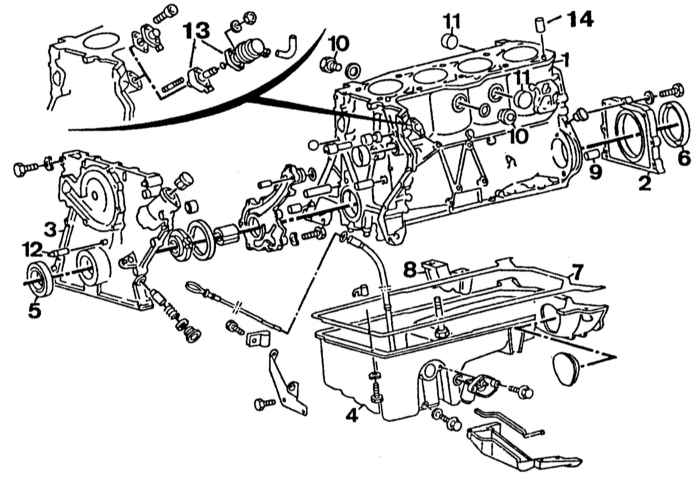 13
10
11
14
1
11
10
9
2
6
3
12
5
8
7
4