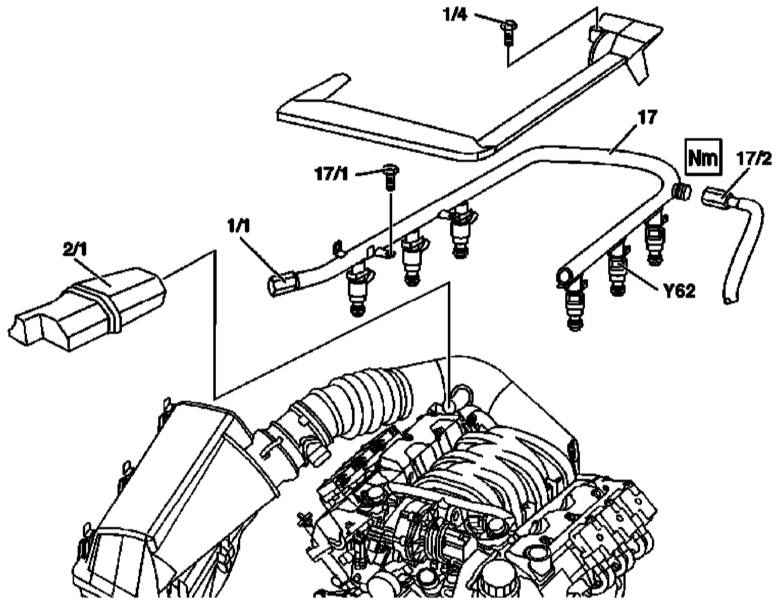 1/4

17

Nm

17/2

17/1

1/1

2/1

Y62