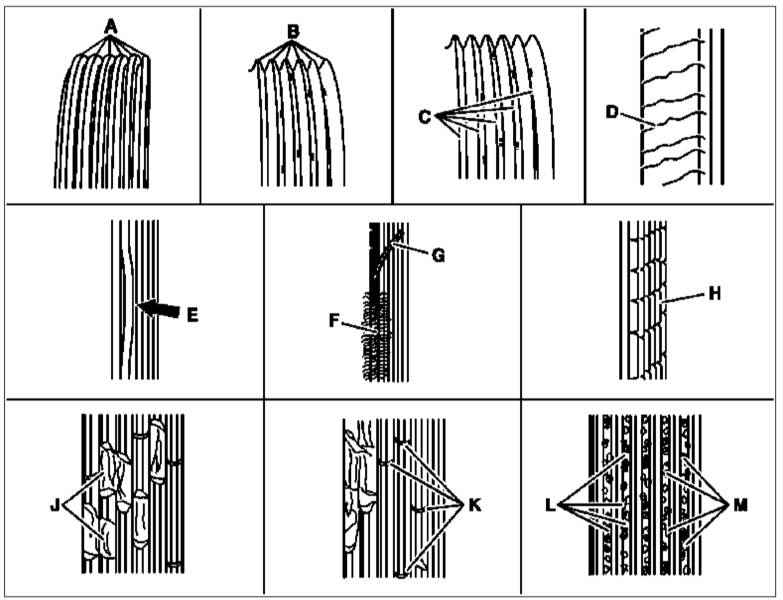 A

B

C

D

E

G

F

H

J

K

L

M