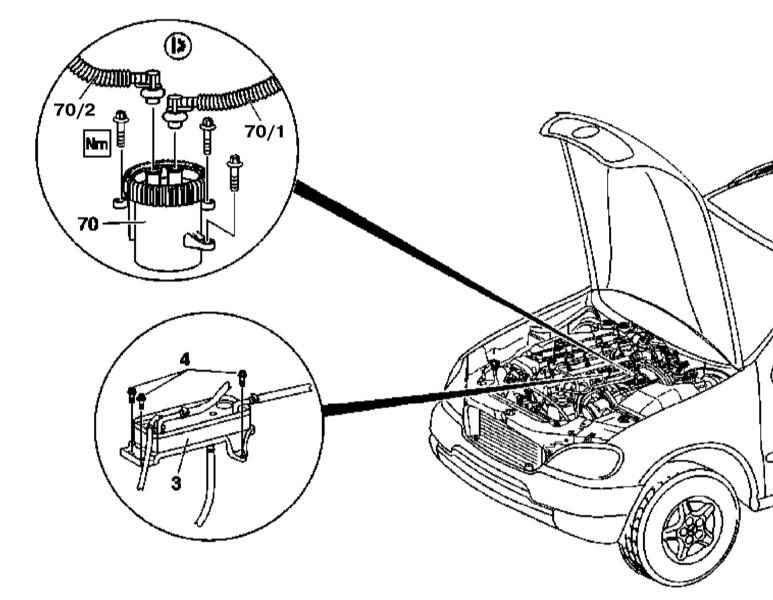 70/2
70/1
Nm
70
4
3