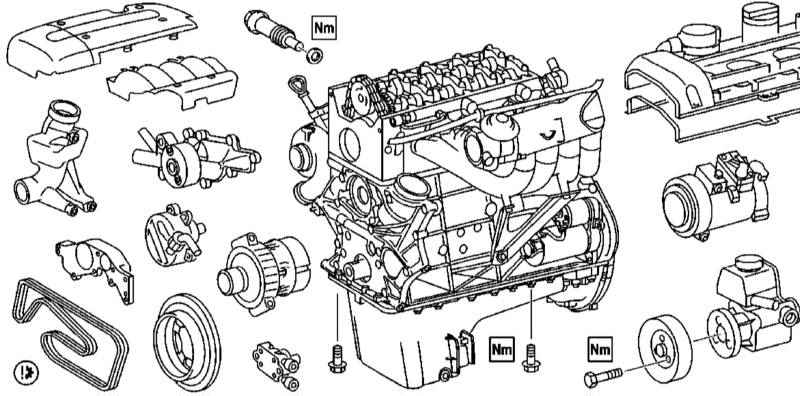 Nm

Nm

Nm