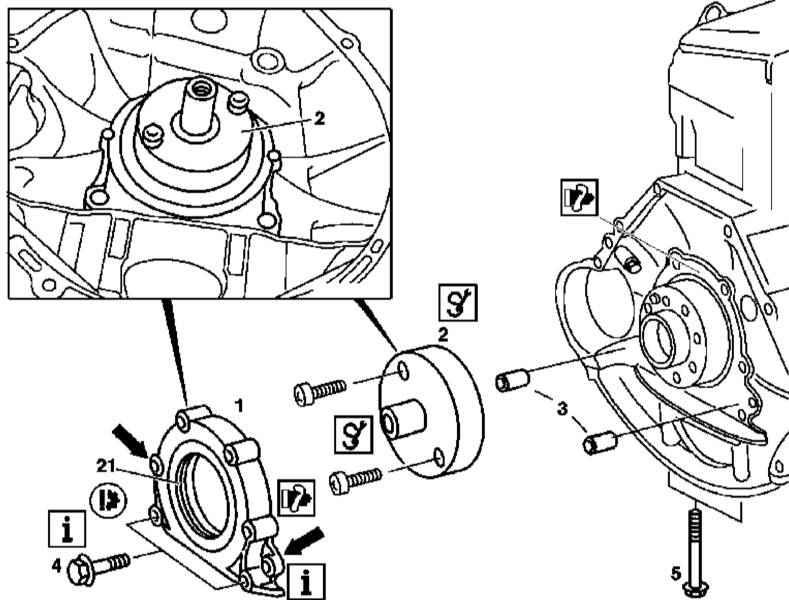 2
2
1
3
21
i
4
i
5